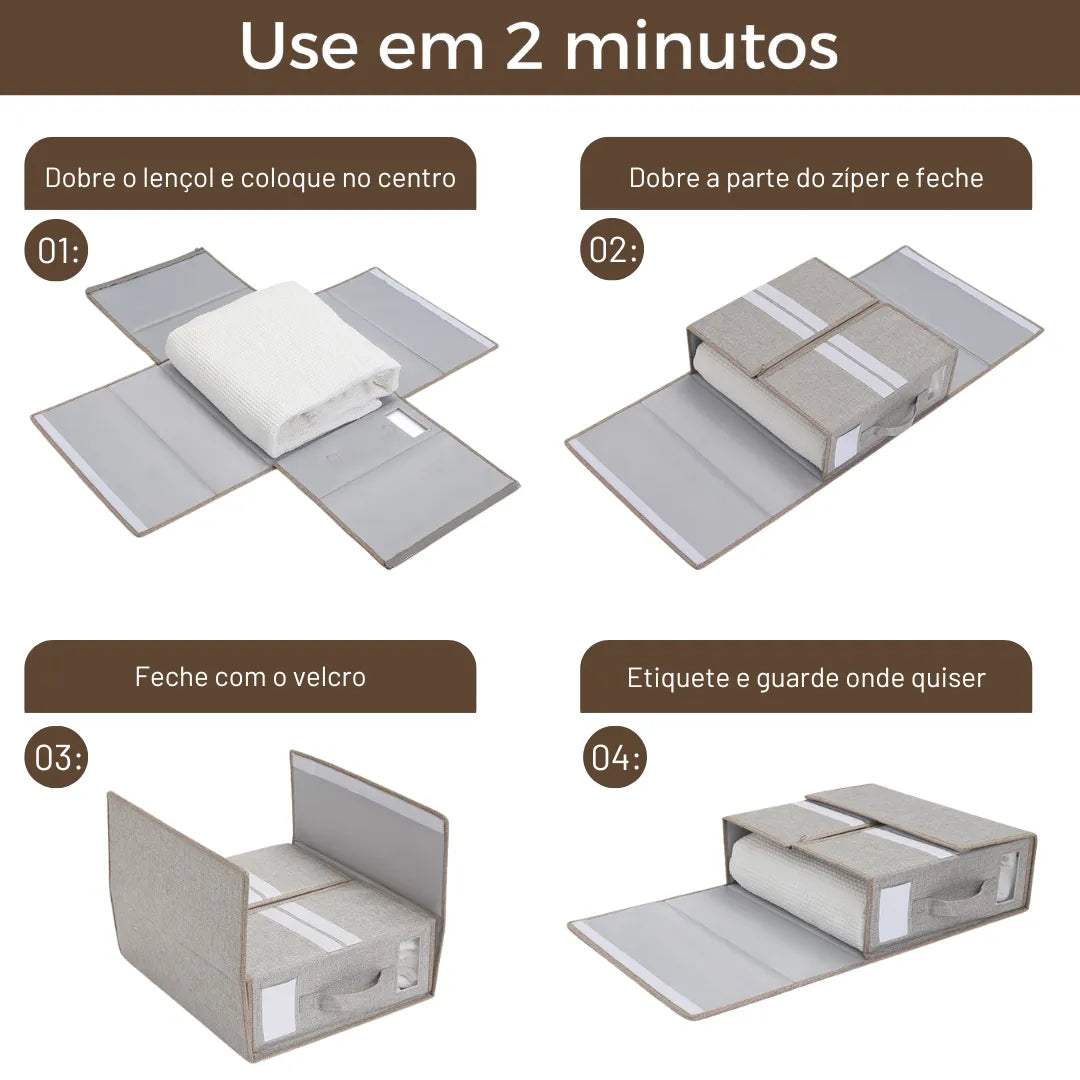 Use em 2 minutos

Dobre o lençol e coloque no centro

01:

Dobre a parte do zíper e feche

02:

Feche com o velcro

03:

Etiquete e guarde onde quiser

04: